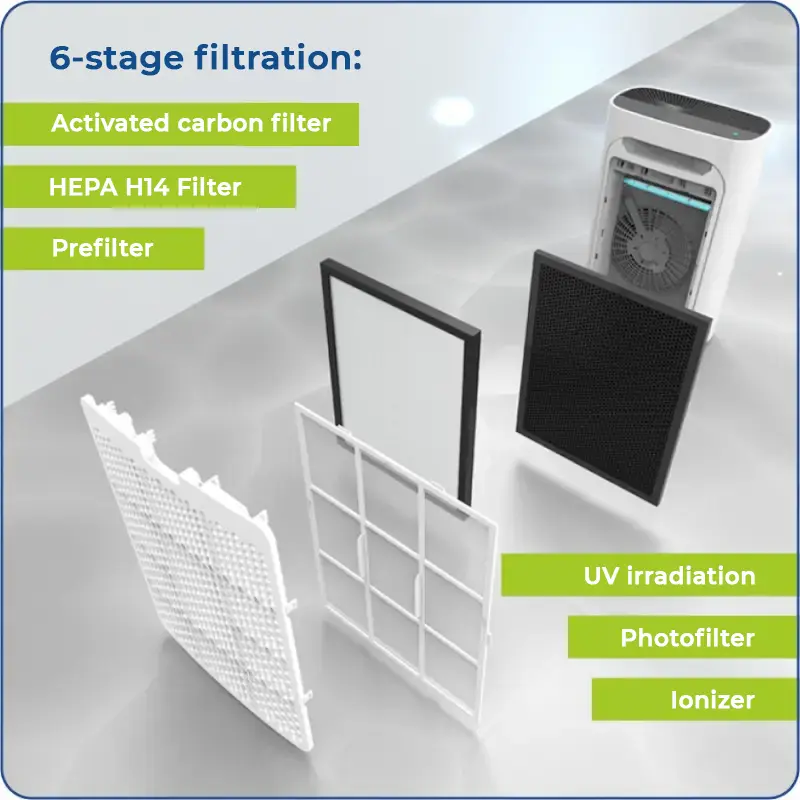 6-stage filtration:

Activated carbon filter

HEPA H14 Filter

Prefilter

UV irradiation

Photofilter

Ionizer